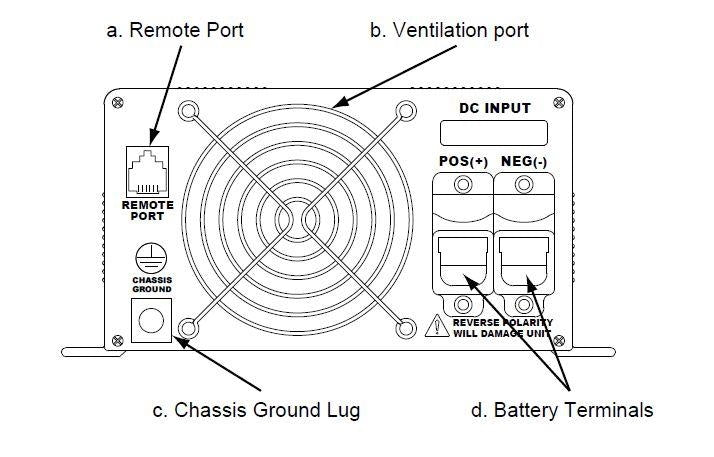 a. Remote Port

b. Ventilation port

DC INPUT

POS(+)

NEG(-)

REMOTE PORT

CHASSIS GROUND

REVERSE POLARITY WILL DAMAGE UNIT

c. Chassis Ground Lug

d. Battery Terminals