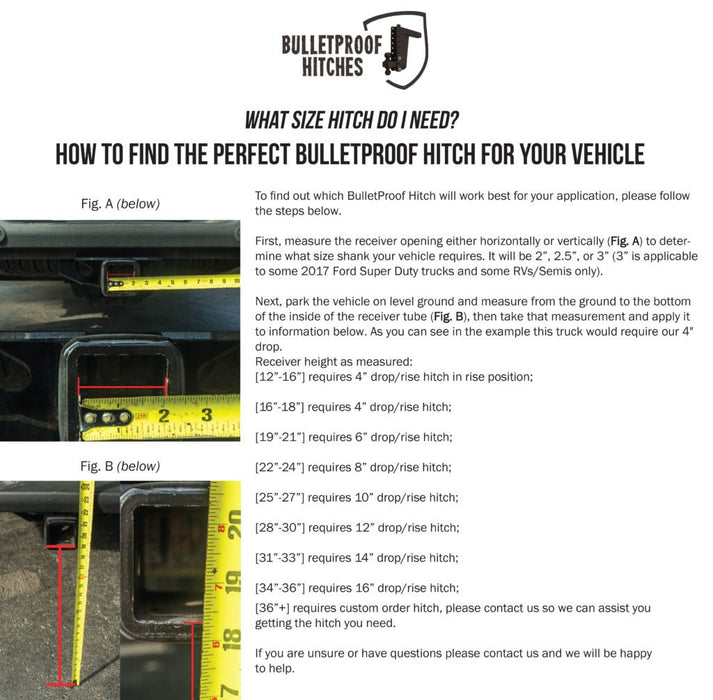 BULLETPROOF HITCHES

WHAT SIZE HITCH DO I NEED?

HOW TO FIND THE PERFECT BULLETPROOF HITCH FOR YOUR VEHICLE

Fig. A (below)

2 3

Fig. B (below)

20 19 18

To find out which BulletProof Hitch will work best for your application, please follow the steps below.

First, measure the receiver opening either horizontally or vertically (Fig. A) to determine what size shank your vehicle requires. It will be 2", 2.5", or 3" (3" is applicable to some 2017 Ford Super Duty trucks and some RVs/Semis only).

Next, park the vehicle on level ground and measure from the ground to the bottom of the inside of the receiver tube (Fig. B), then take that measurement and apply it to information below. As you can see in the example this truck would require our 4" drop.
Receiver height as measured:
[12"-16"] requires 4" drop/rise hitch in rise position;

[16"-18"] requires 4" drop/rise hitch;

[19"-21"] requires 6" drop/rise hitch;

[22"-24"] requires 8" drop/rise hitch;

[25"-27"] requires 10" drop/rise hitch;

[28"-30"] requires 12" drop/rise hitch;

[31"-33"] requires 14" drop/rise hitch;

[34"-36"] requires 16" drop/rise hitch;

[36"+] requires custom order hitch, please contact us so we can assist you getting the hitch you need.

If you are unsure or have questions please contact us and we will be happy to help.