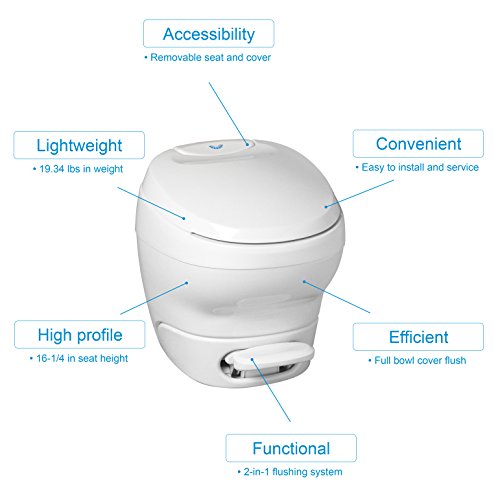 Accessibility
• Removable seat and cover

Lightweight
• 19.34 lbs in weight

Convenient
• Easy to install and service

High profile
• 16-1/4 in seat height

Efficient
• Full bowl cover flush

Functional
• 2-in-1 flushing system