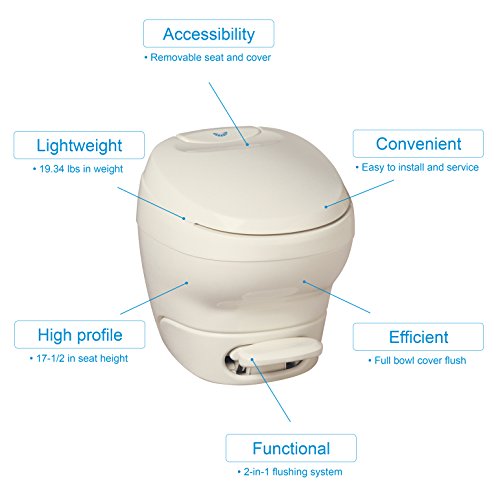 Accessibility
• Removable seat and cover

Lightweight
• 19.34 lbs in weight

Convenient
• Easy to install and service

High profile
• 17-1/2 in seat height

Efficient
• Full bowl cover flush

Functional
• 2-in-1 flushing system