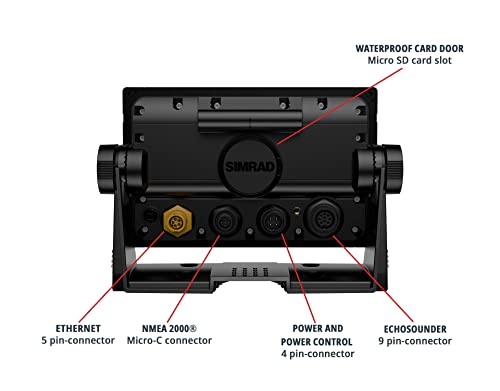 WATERPROOF CARD DOOR
Micro SD card slot

SIMRAD

ETHERNET
5 pin-connector

NMEA 2000®
Micro-C connector

POWER AND
POWER CONTROL
4 pin-connector

ECHOSOUNDER
9 pin-connector